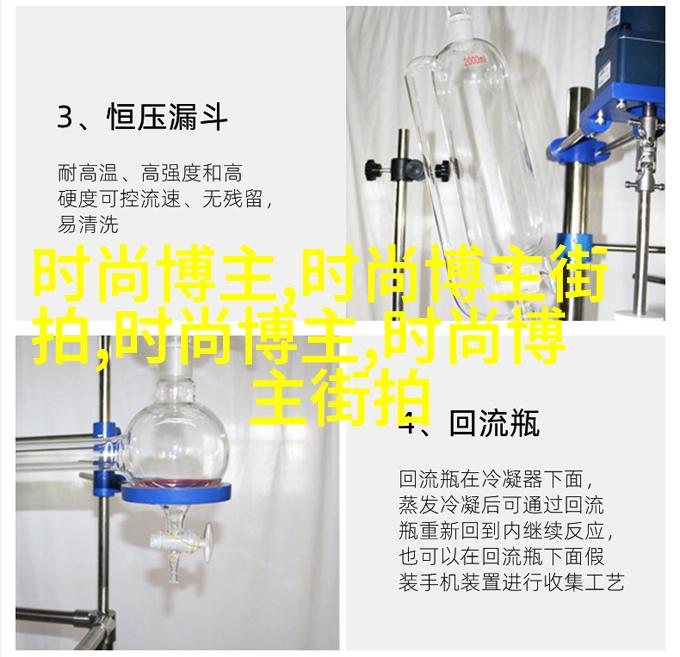 3、恒压漏斗

耐高温、高强度和高硬度可控流速、无残留，易清洗

2000ml

时尚博主,时尚博主街拍,时尚博主,时尚博主街拍

4、回流瓶

回流瓶在冷凝器下面，蒸发冷凝后可通过回流瓶重新回到内继续反应，也可以在回流瓶下面假装手机装置进行收集工艺